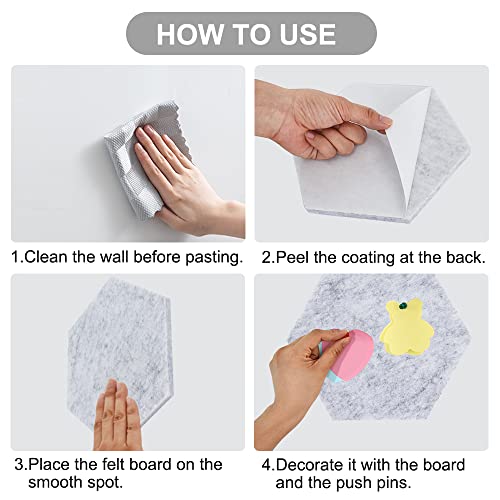 HOW TO USE

1.Clean the wall before pasting.

2.Peel the coating at the back.

3.Place the felt board on the smooth spot.

4.Decorate it with the board and the push pins.