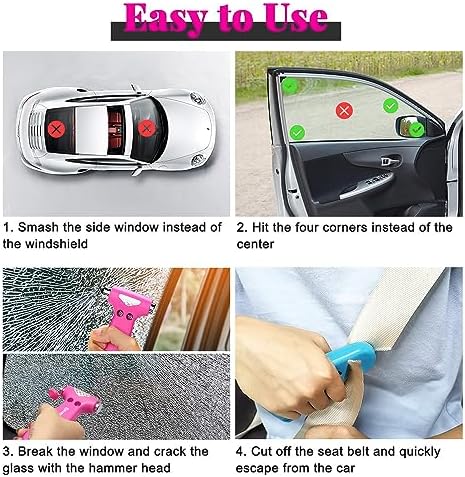 Easy to Use

1. Smash the side window instead of the windshield

2. Hit the four corners instead of the center

3. Break the window and crack the glass with the hammer head

4. Cut off the seat belt and quickly escape from the car