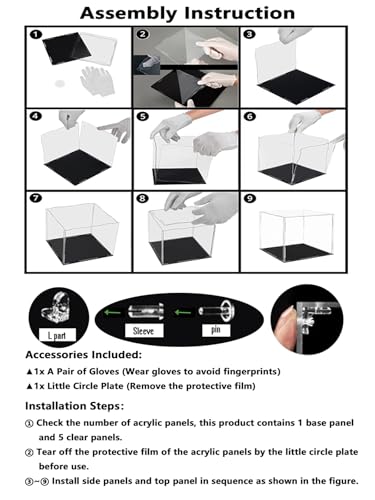 Assembly Instruction

❶

❷

❸

❹

❺

❻

❼

❽

❾

L part

Sleeve

pin

Accessories Included:

▲1x A Pair of Gloves (Wear gloves to avoid fingerprints)

▲1x Little Circle Plate (Remove the protective film)

Installation Steps:

① Check the number of acrylic panels, this product contains 1 base panel and 5 clear panels.

② Tear off the protective film of the acrylic panels by the little circle plate before use.

③~⑨ Install side panels and top panel in sequence as shown in the figure.