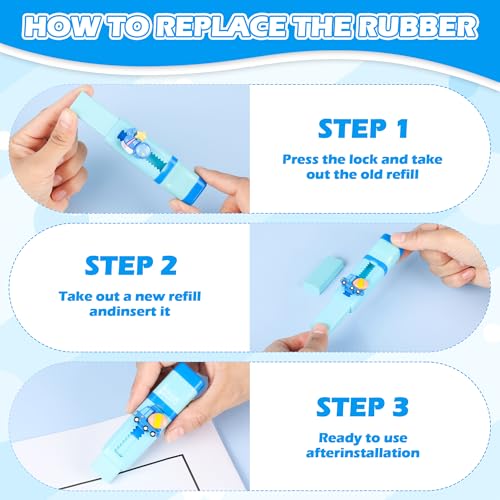 HOW TO REPLACE THE RUBBER

STEP 1

Press the lock and take out the old refill

STEP 2

Take out a new refill andinsert it

STEP 3

Ready to use afterinstallation