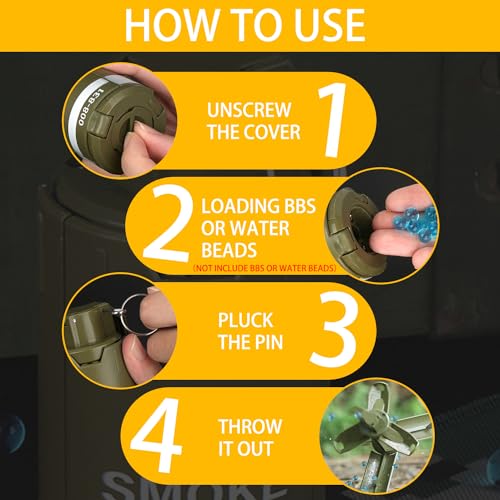 HOW TO USE

008-B31

UNSCREW THE COVER 1

2 LOADING BBS OR WATER BEADS
(NOT INCLUDE BBS OR WATER BEADS)

PLUCK THE PIN 3

4 THROW IT OUT

SMOKE