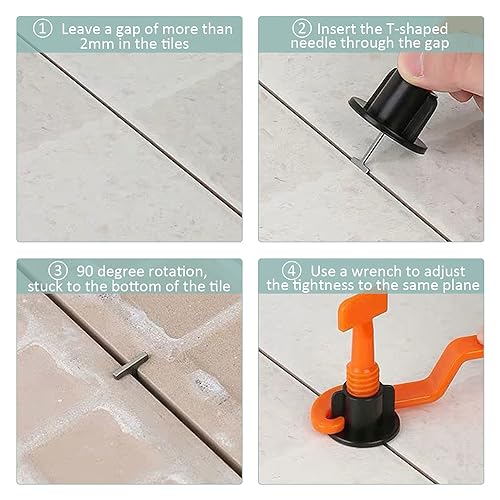 ① Leave a gap of more than 2mm in the tiles

② Insert the T-shaped needle through the gap

③ 90 degree rotation, stuck to the bottom of the tile

④ Use a wrench to adjust the tightness to the same plane