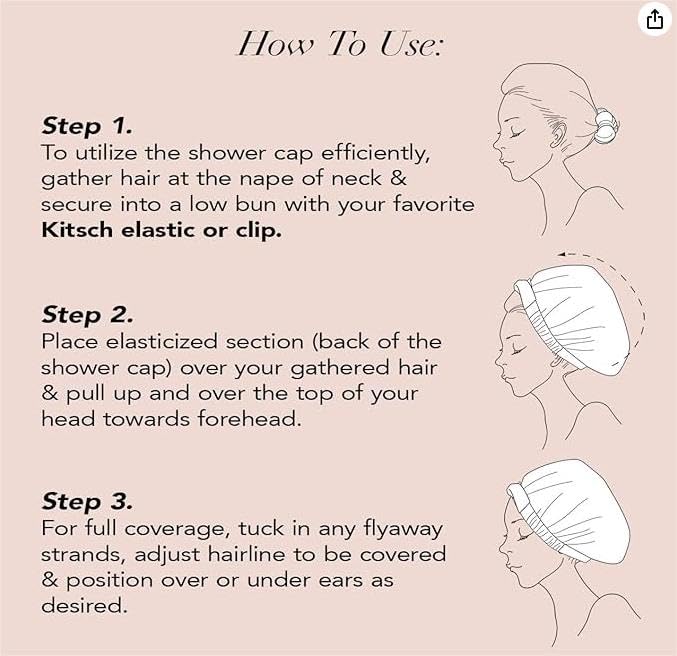 How To Use:

Step 1.
To utilize the shower cap efficiently, gather hair at the nape of neck & secure into a low bun with your favorite Kitsch elastic or clip.

Step 2.
Place elasticized section (back of the shower cap) over your gathered hair & pull up and over the top of your head towards forehead.

Step 3.
For full coverage, tuck in any flyaway strands, adjust hairline to be covered & position over or under ears as desired.