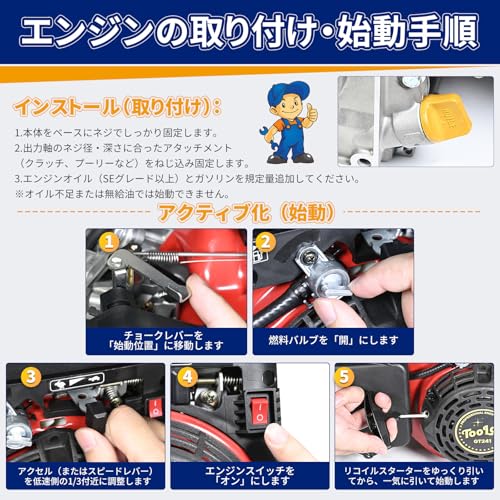 エンジンの取り付け・始動手順

インストール（取り付け）：

1.本体をベースにネジでしっかり固定します。
2.出力軸のネジ径・深さに合ったアタッチメント（クラッチ、プーリーなど）をねじ込み固定します。
3.エンジンオイル（SEグレード以上）とガソリンを規定量追加してください。
※オイル不足または無給油では始動できません。

アクティブ化（始動）

1
チョークレバーを「始動位置」に移動します

2
燃料バルブを「開」にします

3
アクセル（またはスピードレバー）を低速側の1/3付近に調整します

4
エンジンスイッチを「オン」にします

5
TooLs
GT241
リコイルスターターをゆっくり引いてから、一気に引いて始動します