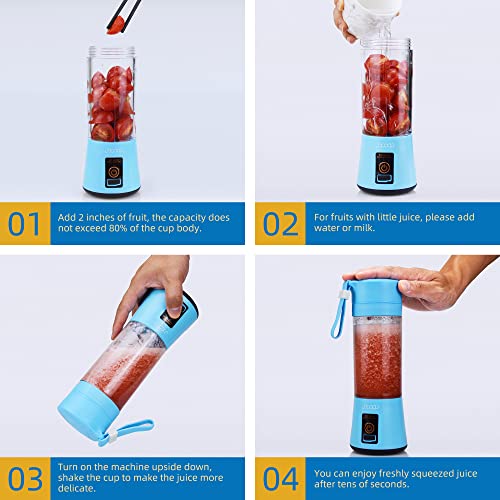 01 Add 2 inches of fruit, the capacity does not exceed 80% of the cup body.

02 For fruits with little juice, please add water or milk.

03 Turn on the machine upside down, shake the cup to make the juice more delicate.

04 You can enjoy freshly squeezed juice after tens of seconds.