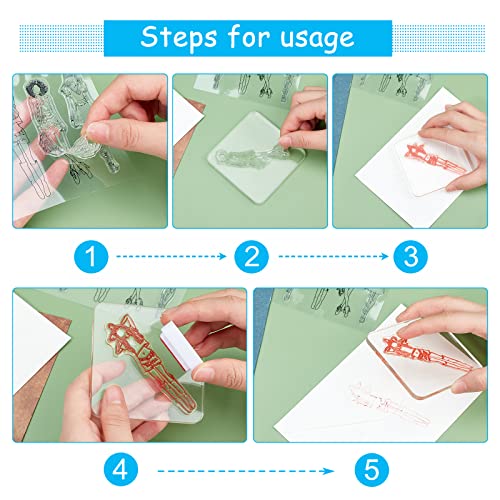 Steps for usage

1

2

3

4

5