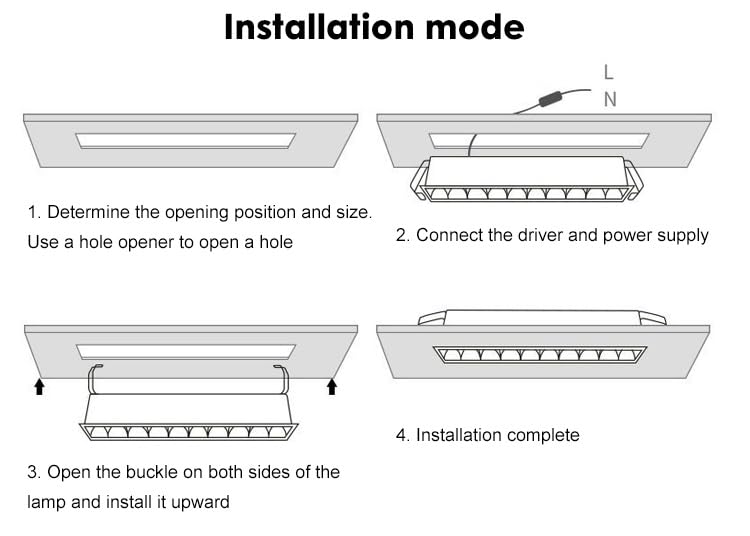 Installation mode

L
N

1. Determine the opening position and size. Use a hole opener to open a hole

2. Connect the driver and power supply

3. Open the buckle on both sides of the lamp and install it upward

4. Installation complete