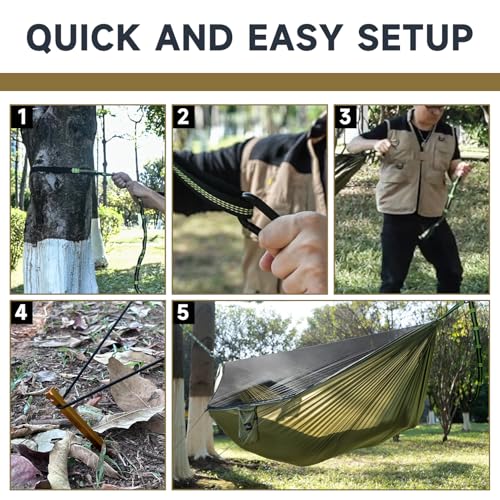 QUICK AND EASY SETUP

1

2

3

4

5