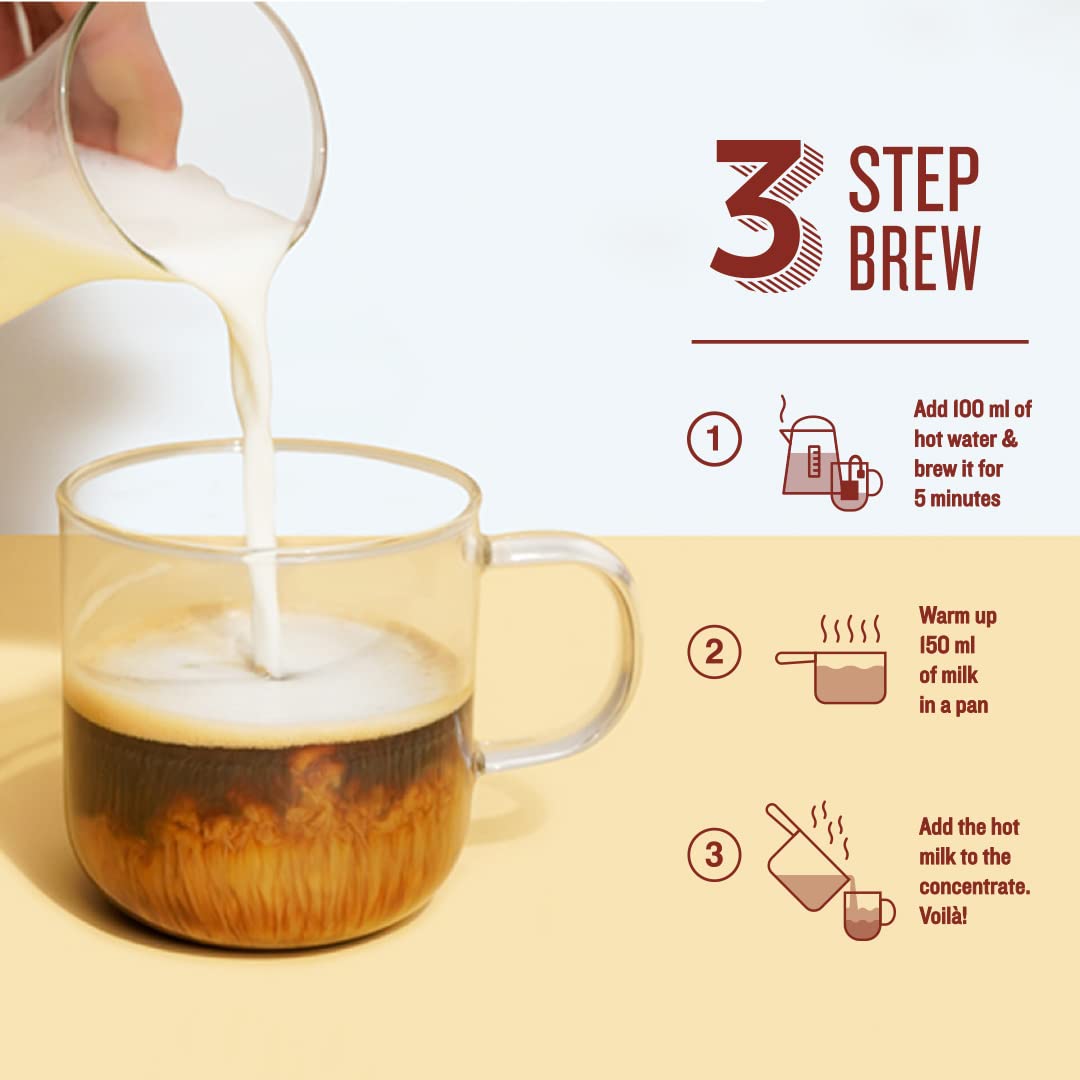 3 STEP BREW

1 Add 100 ml of hot water & brew it for 5 minutes

2 Warm up 150 ml of milk in a pan

3 Add the hot milk to the concentrate. Voilà!