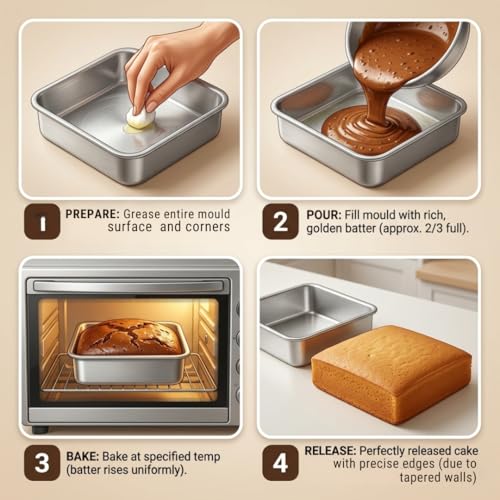 1 PREPARE: Grease entire mould surface and corners

2 POUR: Fill mould with rich, golden batter (approx. 2/3 full).

3 BAKE: Bake at specified temp (batter rises uniformly).

4 RELEASE: Perfectly released cake with precise edges (due to tapered walls)