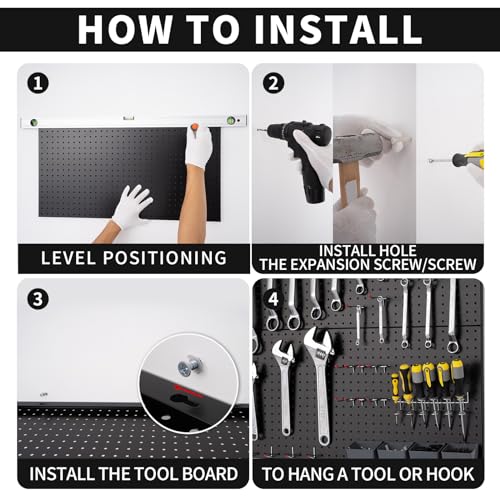 HOW TO INSTALL

1
LEVEL POSITIONING

2
INSTALL HOLE
THE EXPANSION SCREW/SCREW

3
INSTALL THE TOOL BOARD

4
TO HANG A TOOL OR HOOK