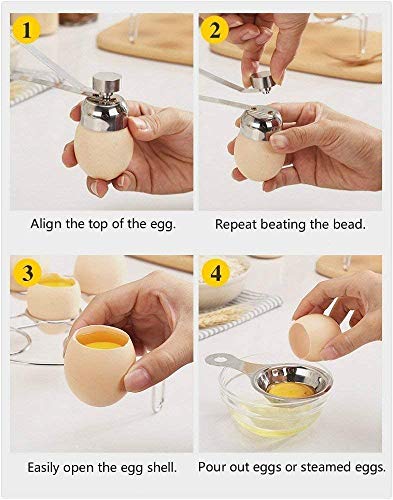 1

Align the top of the egg.

2

Repeat beating the bead.

3

Easily open the egg shell.

4

Pour out eggs or steamed eggs.