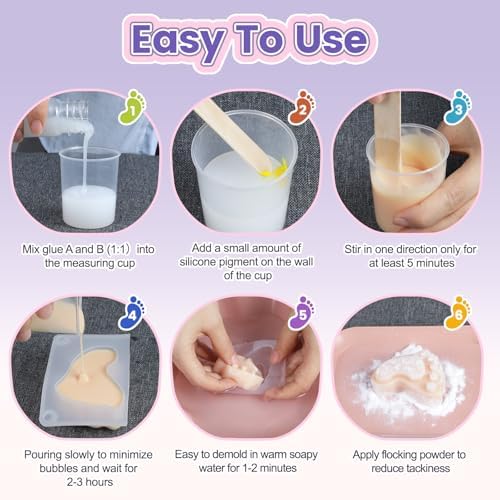 Easy To Use

1

Mix glue A and B (1:1) into the measuring cup

2

Add a small amount of silicone pigment on the wall of the cup

3

Stir in one direction only for at least 5 minutes

4

Pouring slowly to minimize bubbles and wait for 2-3 hours

5

Easy to demold in warm soapy water for 1-2 minutes

6

Apply flocking powder to reduce tackiness