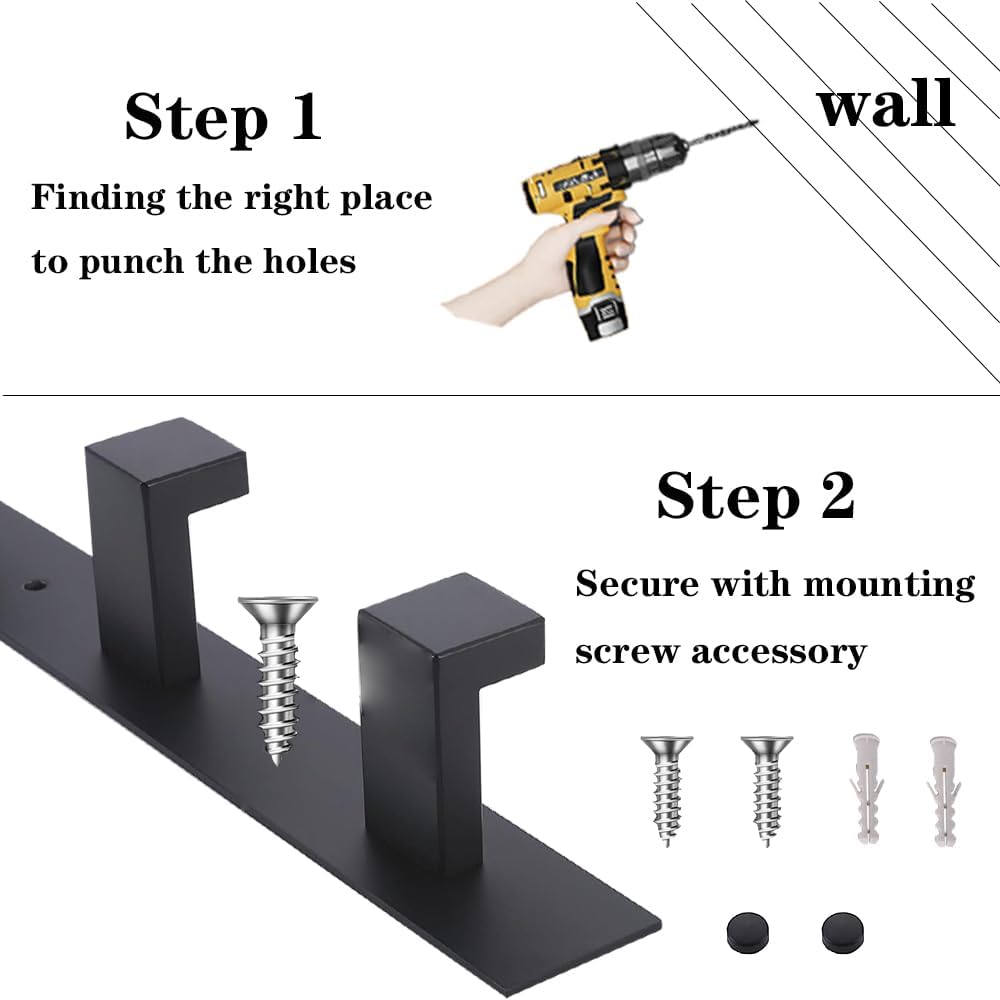 Step 1

Finding the right place to punch the holes

wall

Step 2

Secure with mounting screw accessory