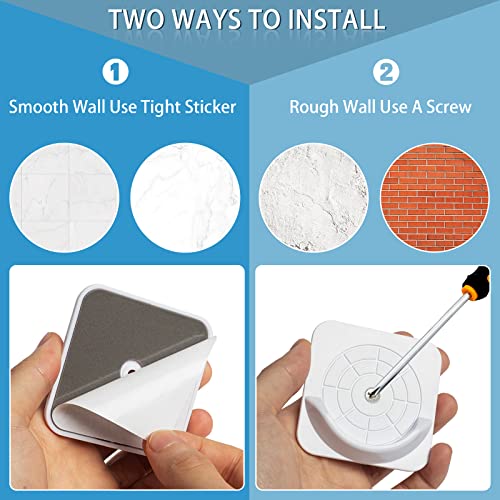 TWO WAYS TO INSTALL

1

Smooth Wall Use Tight Sticker

2

Rough Wall Use A Screw