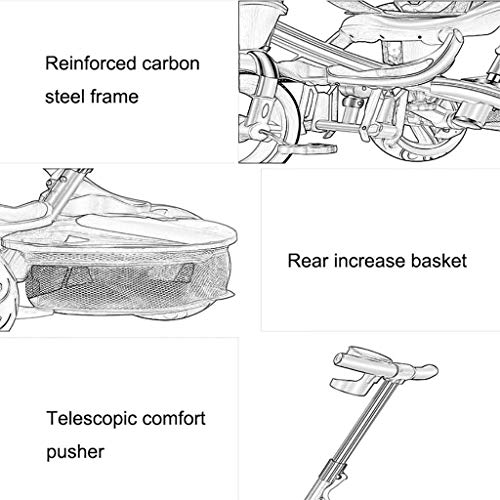 Reinforced carbon steel frame

Rear increase basket

Telescopic comfort pusher