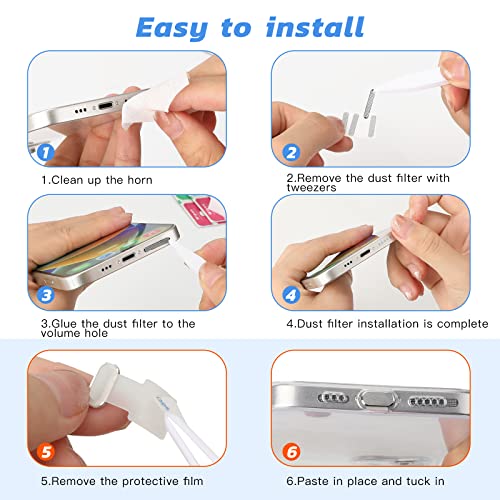 Easy to install

1

1.Clean up the horn

2

2.Remove the dust filter with tweezers

3

3.Glue the dust filter to the volume hole

4

4.Dust filter installation is complete

5

5.Remove the protective film

6

6.Paste in place and tuck in