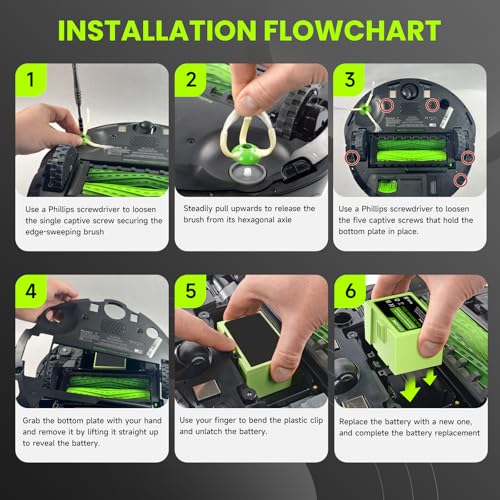 INSTALLATION FLOWCHART

1

Use a Phillips screwdriver to loosen the single captive screw securing the edge-sweeping brush

2

Steadily pull upwards to release the brush from its hexagonal axle

3

Use a Phillips screwdriver to loosen the five captive screws that hold the bottom plate in place.

4

Grab the bottom plate with your hand and remove it by lifting it straight up to reveal the battery.

5

Use your finger to bend the plastic clip and unlatch the battery.

6

Replace the battery with a new one, and complete the battery replacement