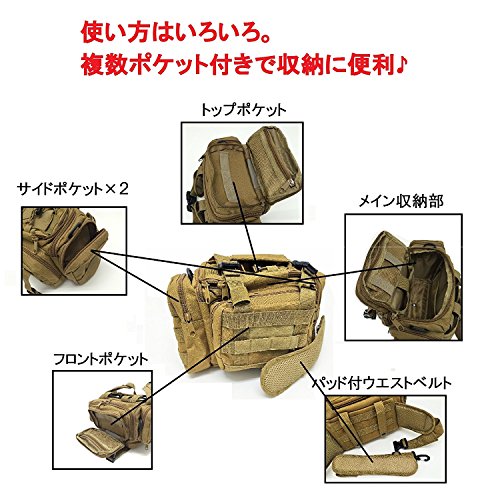 使い方はいろいろ。
複数ポケット付きで収納に便利♪

トップポケット

サイドポケット×２

メイン収納部

フロントポケット

パッド付ウエストベルト