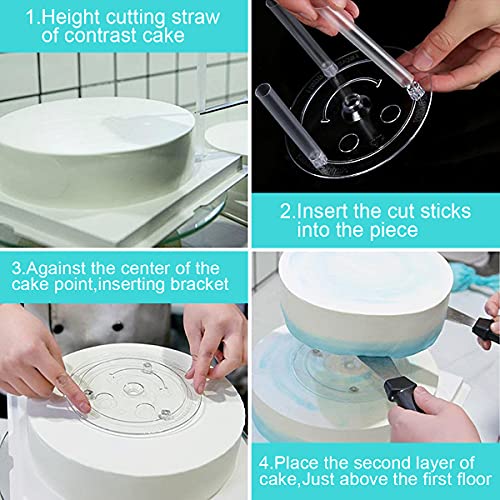 1.Height cutting straw of contrast cake

2.Insert the cut sticks into the piece

3.Against the center of the cake point,inserting bracket

4.Place the second layer of cake,Just above the first floor