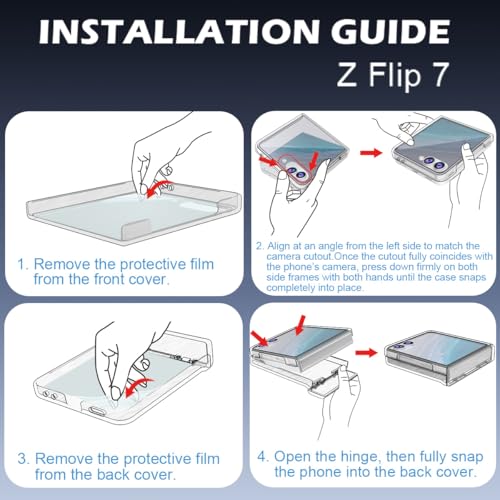 INSTALLATION GUIDE
Z Flip 7

1. Remove the protective film from the front cover.

2. Align at an angle from the left side to match the camera cutout.Once the cutout fully coincides with the phone's camera, press down firmly on both side frames with both hands until the case snaps completely into place.

3. Remove the protective film from the back cover.

4. Open the hinge, then fully snap the phone into the back cover.