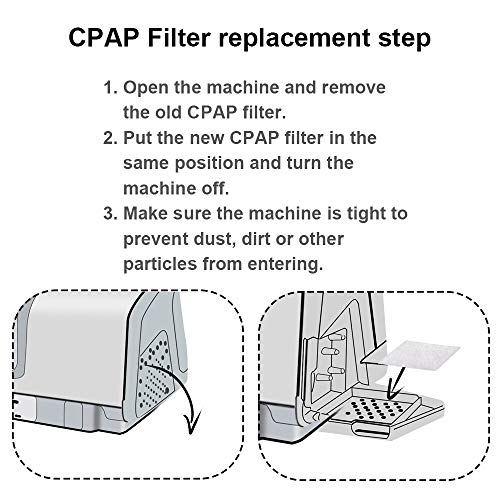 CPAP Filter replacement step

1. Open the machine and remove the old CPAP filter.
2. Put the new CPAP filter in the same position and turn the machine off.
3. Make sure the machine is tight to prevent dust, dirt or other particles from entering.