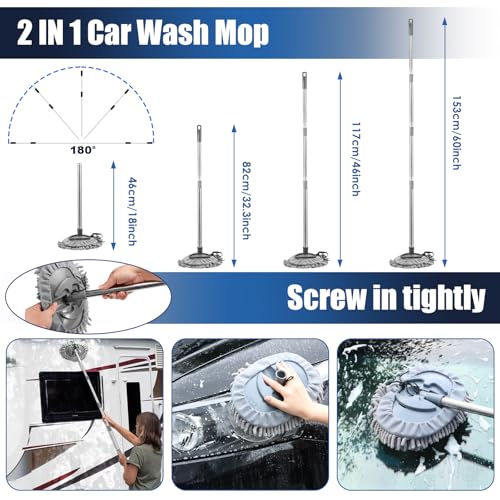 2 IN 1 Car Wash Mop

180°

46cm/18inch

82cm/32.3inch

117cm/46inch

153cm/60inch

Screw in tightly