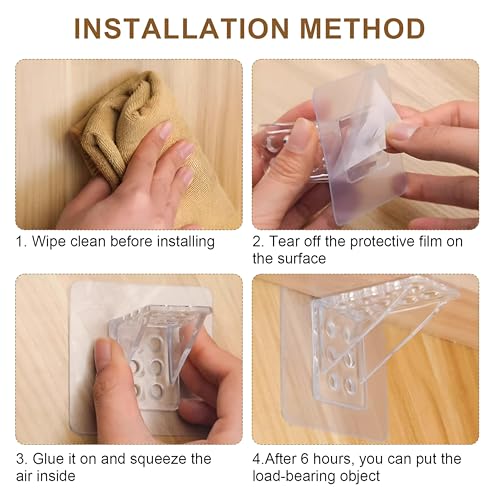 INSTALLATION METHOD

1. Wipe clean before installing

2. Tear off the protective film on the surface

3. Glue it on and squeeze the air inside

4.After 6 hours, you can put the load-bearing object