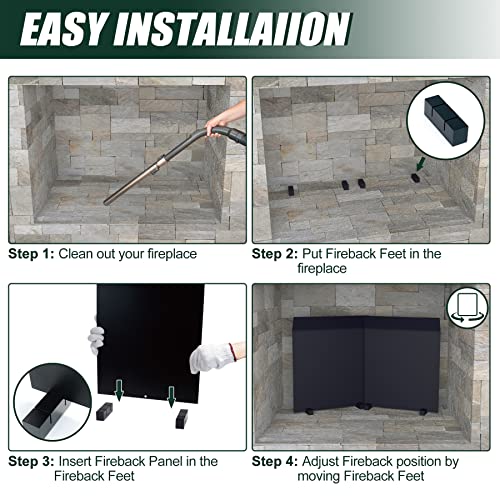 EASY INSTALLAIION

Step 1: Clean out your fireplace

Step 2: Put Fireback Feet in the fireplace

Step 3: Insert Fireback Panel in the Fireback Feet

Step 4: Adjust Fireback position by moving Fireback Feet