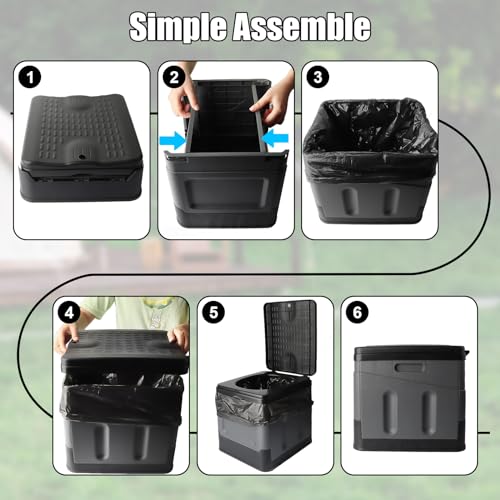 Simple Assemble

1

2

3

4

5

6