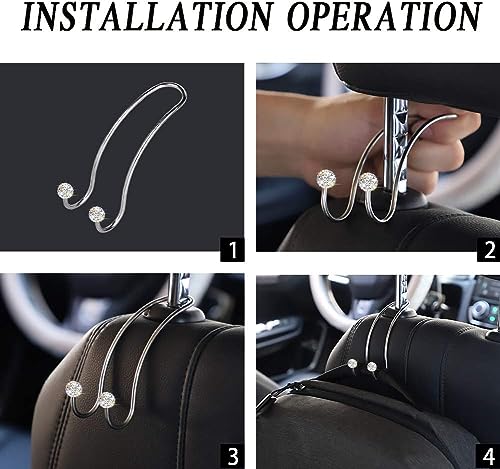 INSTALLATION OPERATION

1

2

3

4