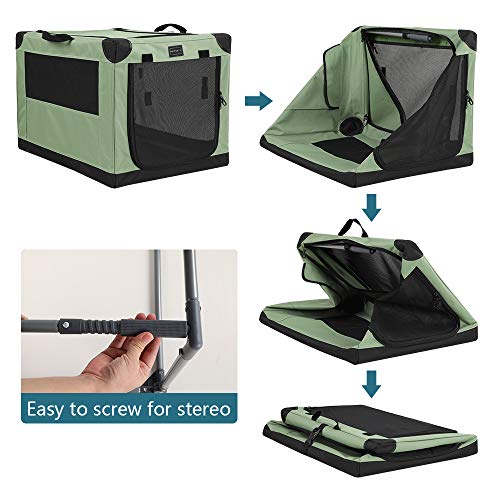 Easy to screw for stereo