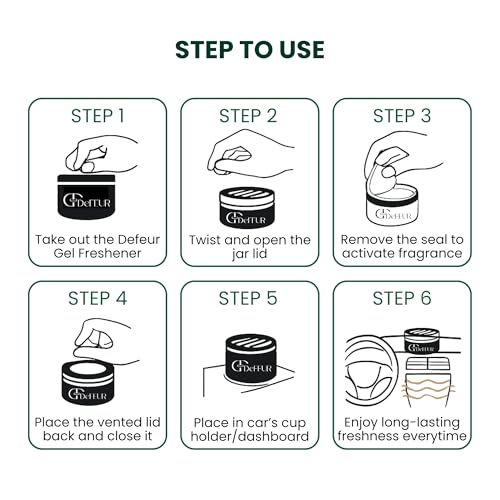 STEP TO USE

STEP 1

DefEUR

Take out the Defeur Gel Freshener

STEP 2

DefEUR

Twist and open the jar lid

STEP 3

DefEUR

Remove the seal to activate fragrance

STEP 4

DefEUR

Place the vented lid back and close it

STEP 5

DefEUR

Place in car's cup holder/dashboard

STEP 6

DefEUR

Enjoy long-lasting freshness everytime