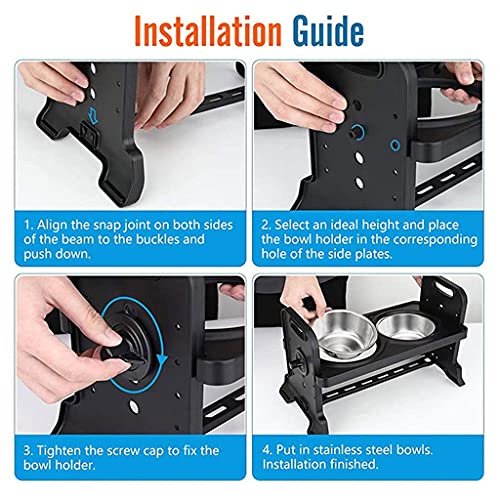 Installation Guide

1. Align the snap joint on both sides of the beam to the buckles and push down.

2. Select an ideal height and place the bowl holder in the corresponding hole of the side plates.

3. Tighten the screw cap to fix the bowl holder.

4. Put in stainless steel bowls. Installation finished.