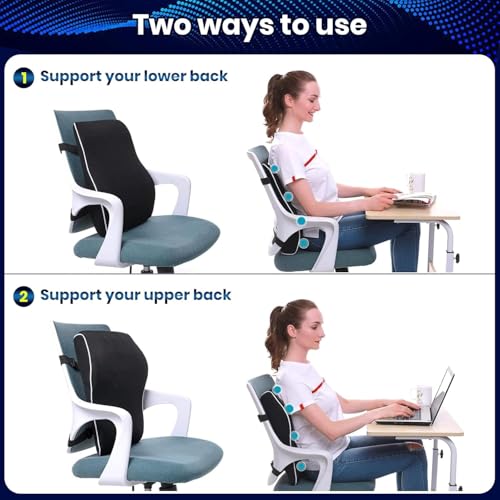 Two ways to use

1 Support your lower back

2 Support your upper back