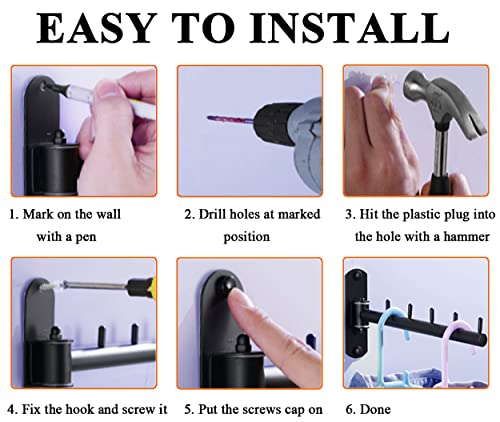 EASY TO INSTALL

1. Mark on the wall with a pen

2. Drill holes at marked position

3. Hit the plastic plug into the hole with a hammer

4. Fix the hook and screw it

5. Put the screws cap on

6. Done