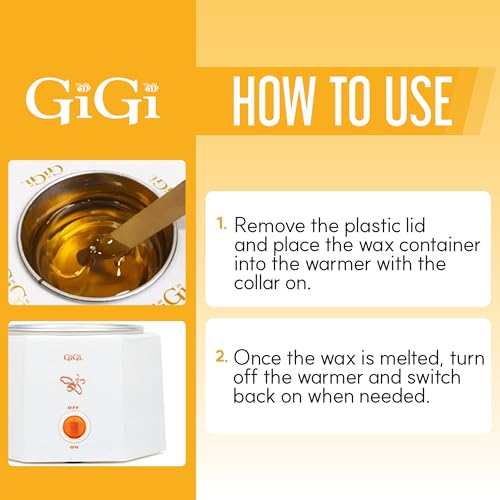 GiGi

HOW TO USE

GiGi

GiGi

GiGi

1. Remove the plastic lid and place the wax container into the warmer with the collar on.

GiGi

OFF

ON

2. Once the wax is melted, turn off the warmer and switch back on when needed.