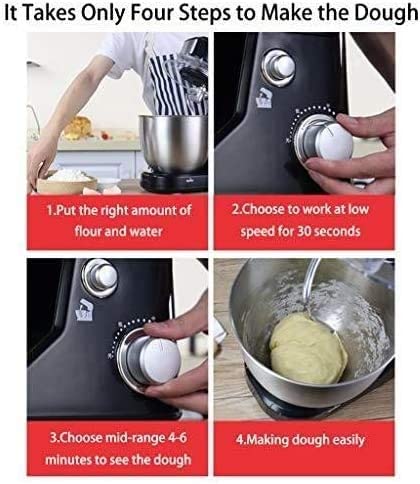 It Takes Only Four Steps to Make the Dough

1.Put the right amount of flour and water

2.Choose to work at low speed for 30 seconds

3.Choose mid-range 4-6 minutes to see the dough

4.Making dough easily