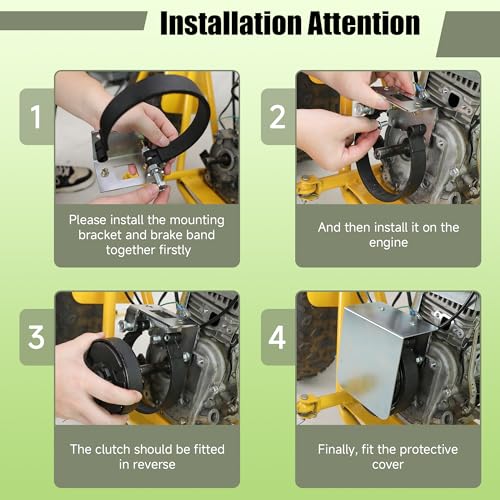 Installation Attention

1

Please install the mounting bracket and brake band together firstly

2

And then install it on the engine

3

The clutch should be fitted in reverse

4

Finally, fit the protective cover