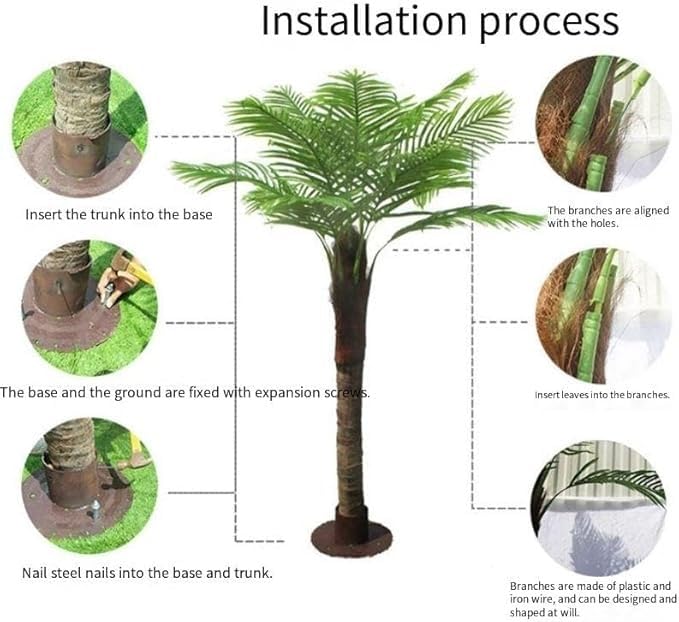 Installation process

Insert the trunk into the base

The base and the ground are fixed with expansion screws.

Nail steel nails into the base and trunk.

The branches are aligned with the holes.

Insert leaves into the branches.

Branches are made of plastic and iron wire, and can be designed and shaped at will.