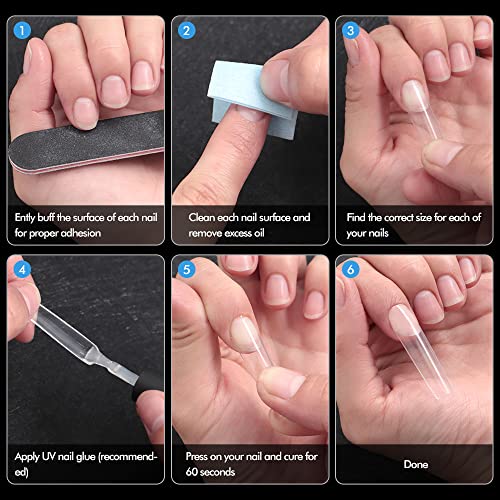 1
Ently buff the surface of each nail for proper adhesion

2
Clean each nail surface and remove excess oil

3
Find the correct size for each of your nails

4
Apply UV nail glue (recommended)

5
Press on your nail and cure for 60 seconds

6
Done