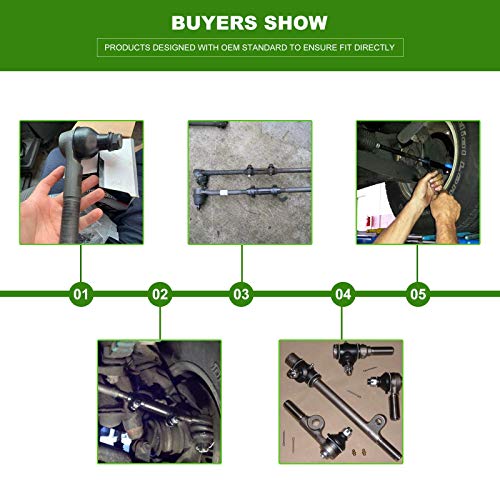 BUYERS SHOW

PRODUCTS DESIGNED WITH OEM STANDARD TO ENSURE FIT DIRECTLY

01

02

03

04

05