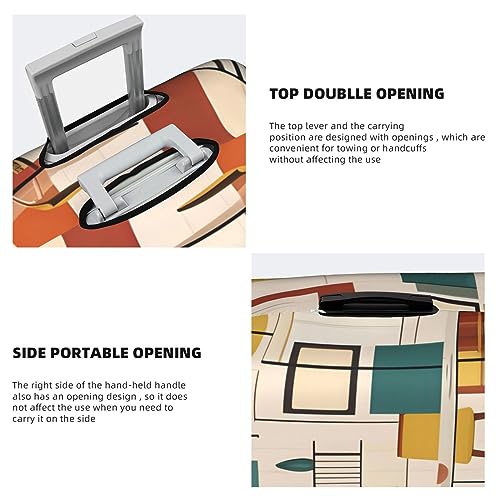 TOP DOUBLLE OPENING

The top lever and the carrying position are designed with openings , which are convenient for towing or handcuffs without affecting the use

SIDE PORTABLE OPENING

The right side of the hand-held handle also has an opening design , so it does not affect the use when you need to carry it on the side