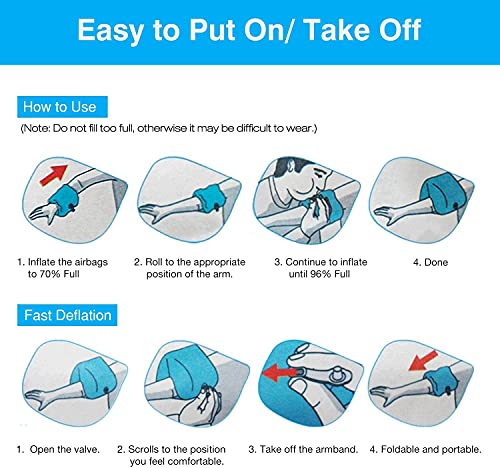 Easy to Put On/ Take Off

How to Use

(Note: Do not fill too full, otherwise it may be difficult to wear.)

1. Inflate the airbags to 70% Full

2. Roll to the appropriate position of the arm.

3. Continue to inflate until 96% Full

4. Done

Fast Deflation

1. Open the valve.

2. Scrolls to the position you feel comfortable.

3. Take off the armband.

4. Foldable and portable.