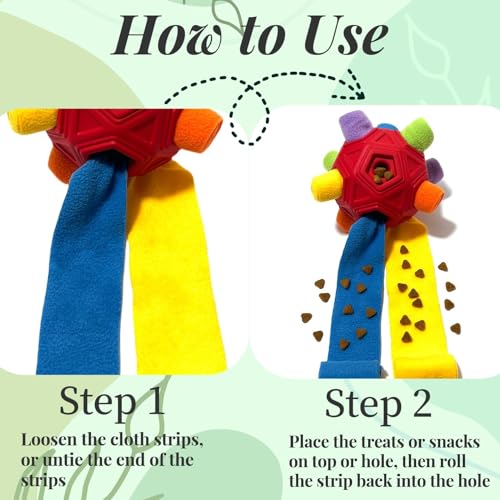 How to Use

Step 1

Loosen the cloth strips, or untie the end of the strips

Step 2

Place the treats or snacks on top or hole, then roll the strip back into the hole