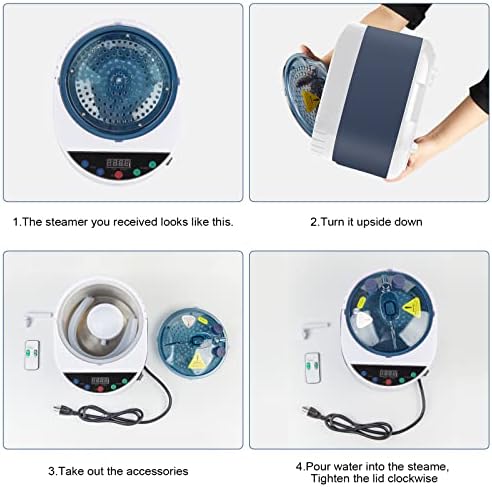 1.The steamer you received looks like this.

2.Turn it upside down

3.Take out the accessories

4.Pour water into the steame, Tighten the lid clockwise