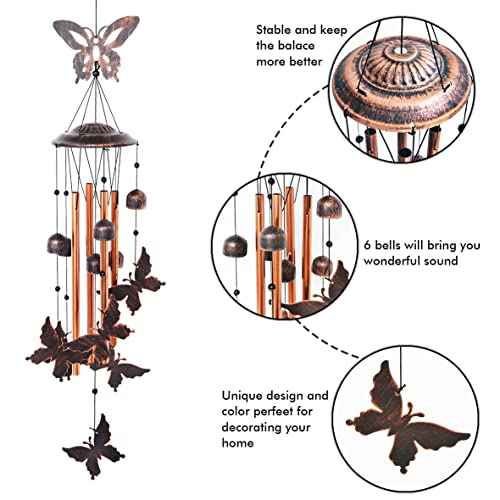 Stable and keep the balace more better

6 bells will bring you wonderful sound

Unique design and color perfeet for decorating your home