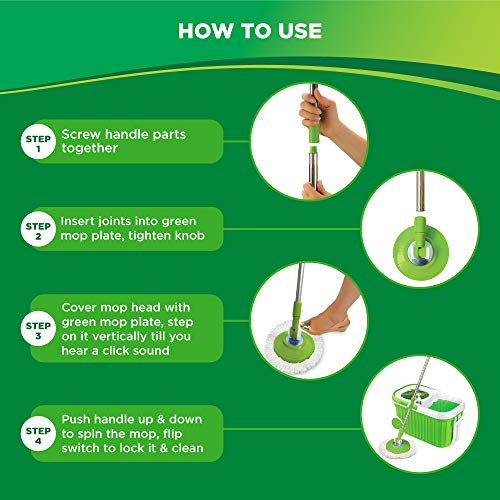 HOW TO USE

STEP 1 Screw handle parts together

STEP 2 Insert joints into green mop plate, tighten knob

STEP 3 Cover mop head with green mop plate, step on it vertically till you hear a click sound

STEP 4 Push handle up & down to spin the mop, flip switch to lock it & clean