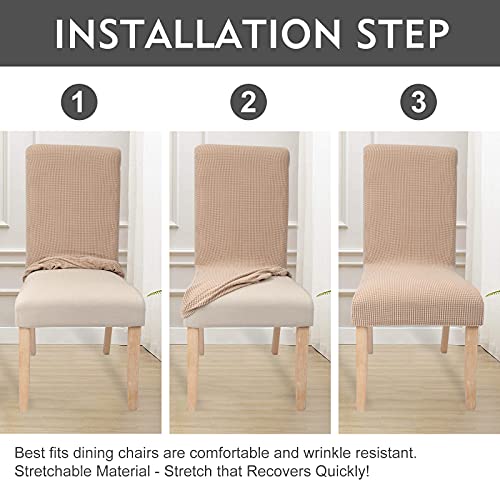 INSTALLATION STEP

1

2

3

Best fits dining chairs are comfortable and wrinkle resistant.
Stretchable Material - Stretch that Recovers Quickly!