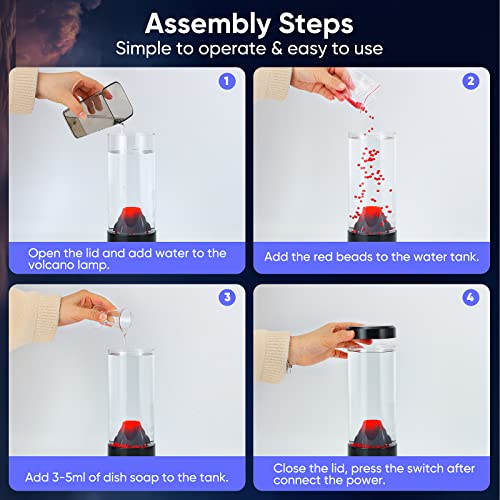 Assembly Steps
Simple to operate & easy to use

1

Open the lid and add water to the volcano lamp.

2

Add the red beads to the water tank.

3

Add 3-5ml of dish soap to the tank.

4

Close the lid, press the switch after connect the power.